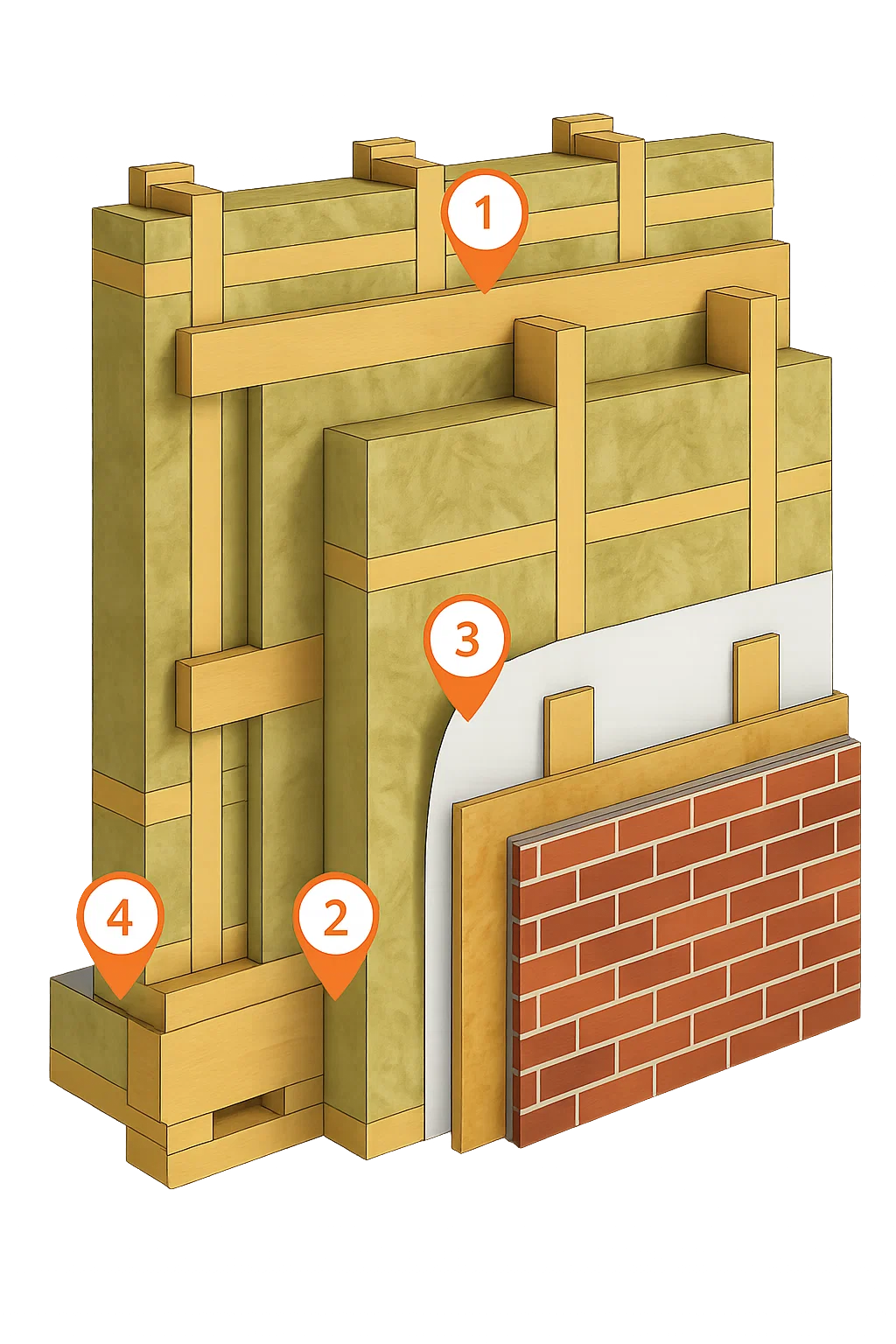 1
3
4
2