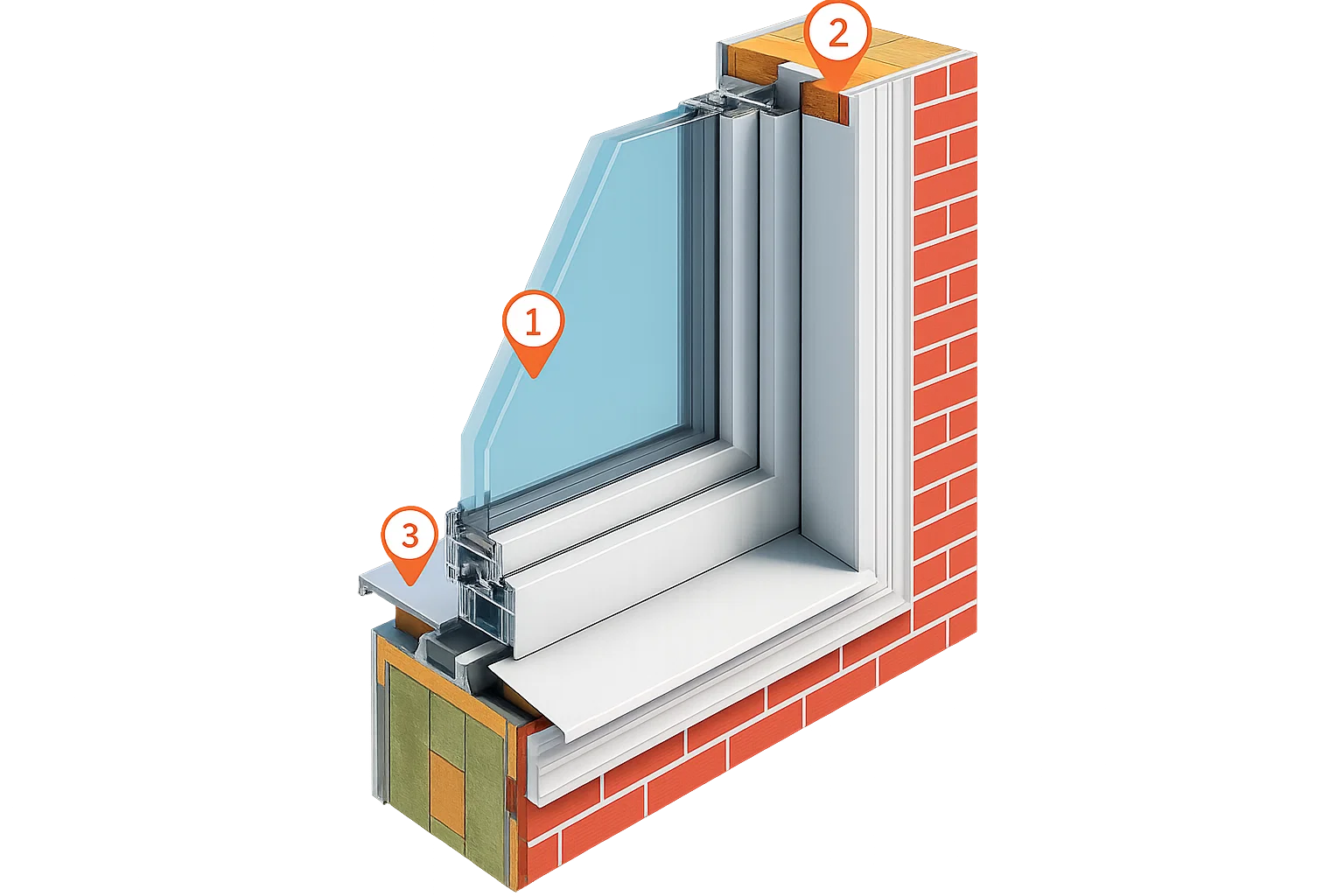 2
1
3